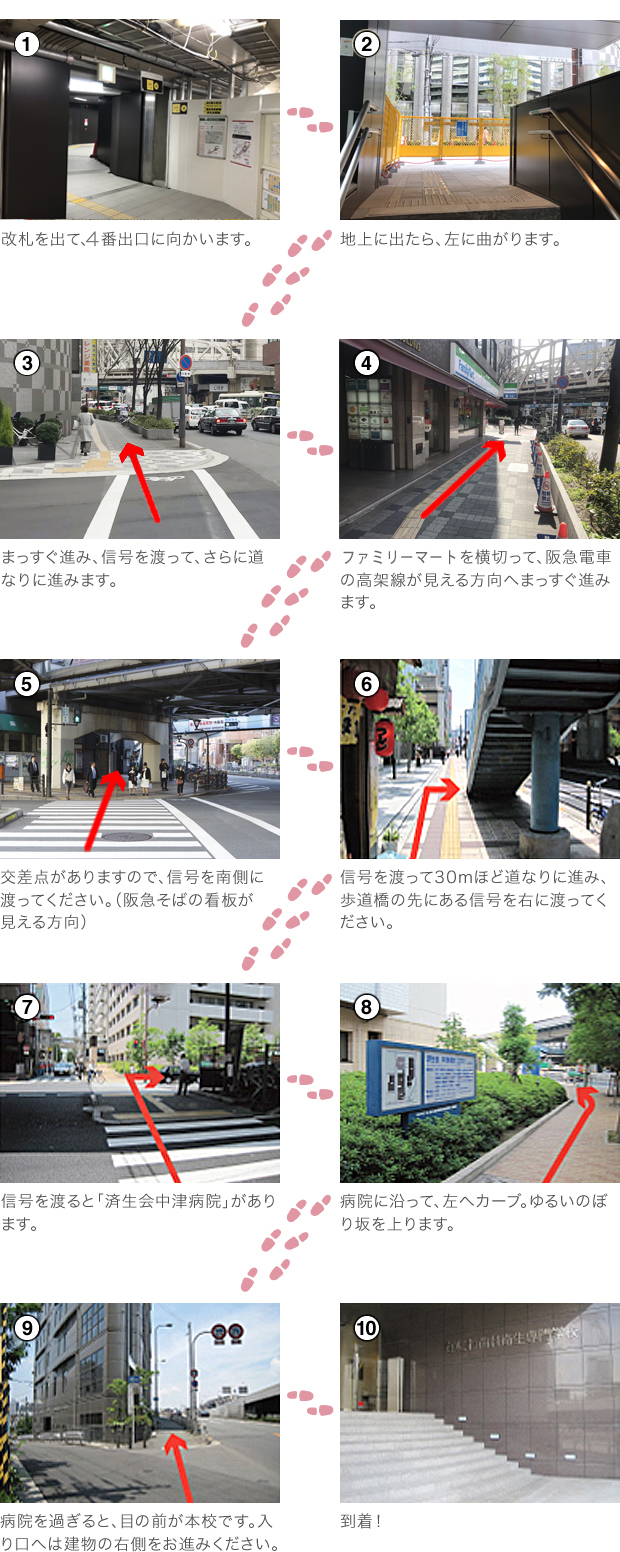 1

改札を出て､4番出口に向かいます。

2

地上に出たら、左に曲がります。

3

まっすぐ進み、信号を渡って、さらに道なりに進みます。

4

ファミリーマートを横切って、阪急電車の高架線が見える方向へまっすぐ進みます。

5

交差点がありますので、信号を南側に渡ってください。（阪急そばの看板が見える方向）

6

信号を渡って30mほど道なりに進み、歩道橋の先にある信号を右に渡ってください。

7

信号を渡ると「済生会中津病院」があります。

8

病院に沿って、左へカーブ。ゆるいのぼり坂を上ります。

9

病院を過ぎると、目の前が本校です。入り口へは建物の右側をお進みください。

10

到着！